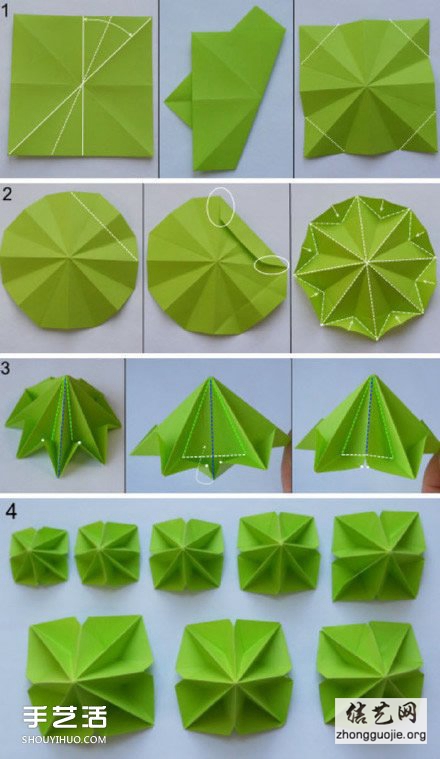 1

2

3

4

手艺活
SHOUYIHUO.COM

结艺网
zhongguojie.org