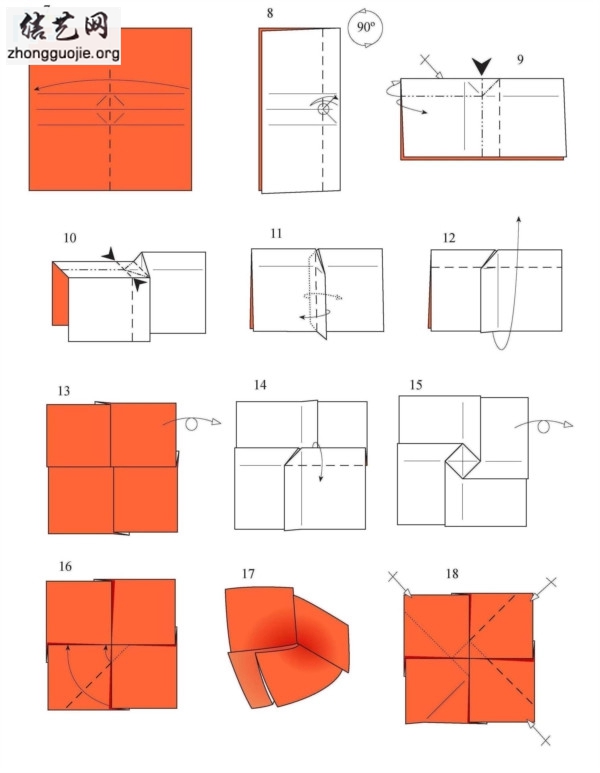 结艺网
zhongguojie.org

8

90°

9

10

11

12

13

14

15

16

17

18