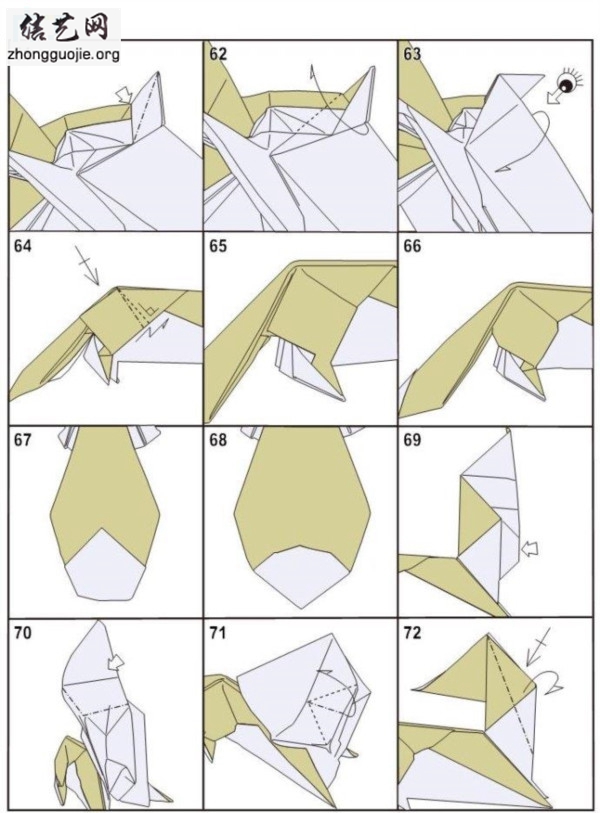 结艺网
zhongguojie.org

62

63

64

65

66

67

68

69

70

71

72