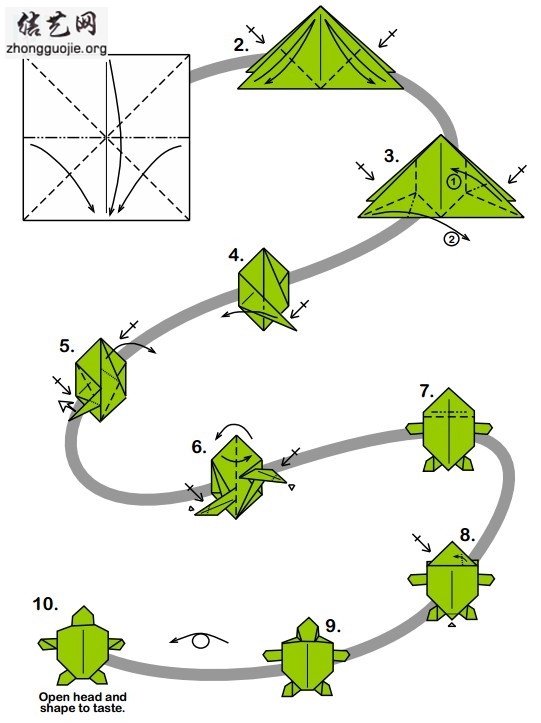 结艺网
zhongguojie.org

2.

3.

①

②

4.

5.

6.

7.

8.

9.

10.

Open head and shape to taste.